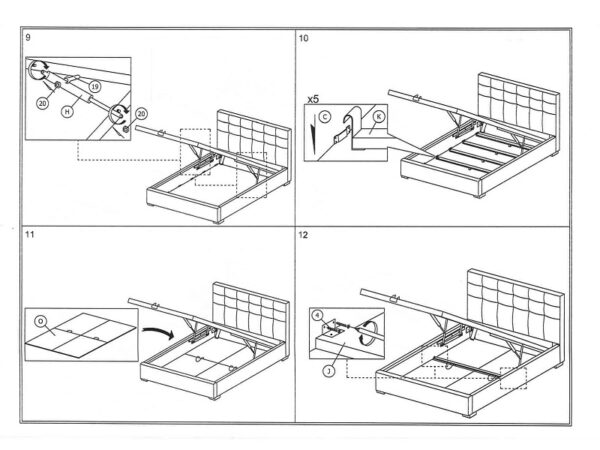 9

19

20

H

20

10

x5

C

K

11

O

12

4

J