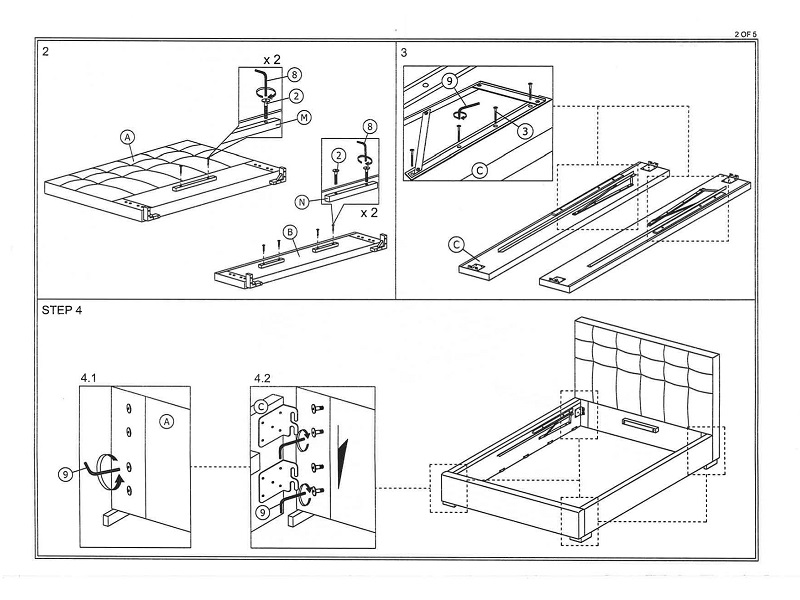 2 OF 5

2

x 2

8

2

M

A

8

2

N

x 2

B

3

9

3

C

C

STEP 4

4.1

A

9

4.2

C

9